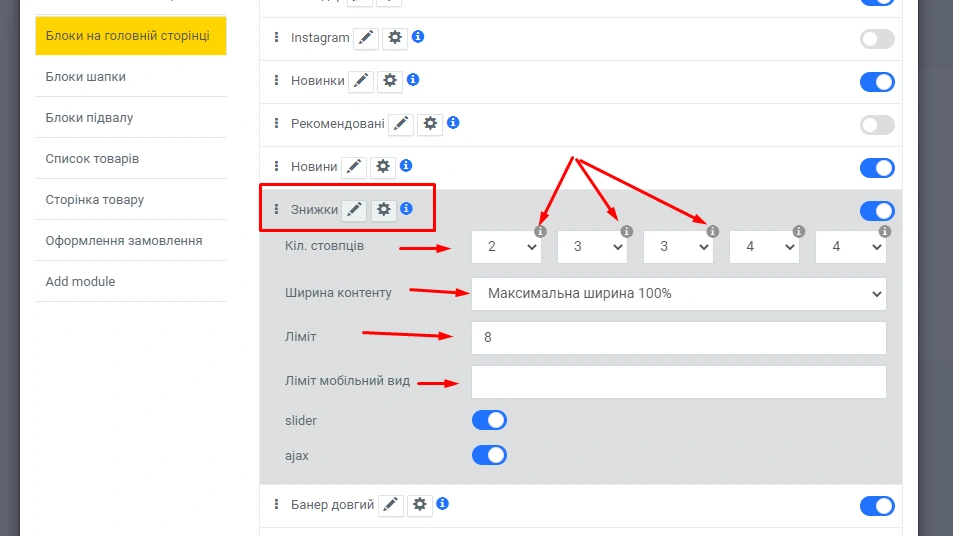 Блоки на головній сторінці
Блоки шапки
Блоки підвалу
Список товарів
Сторінка товару
Оформлення замовлення
Add module

Instagram
Новинки
Рекомендовані
Новини
Знижки
Кіл. стовпців
2
3
3
4
4
Ширина контенту
Максимальна ширина 100%
Ліміт
8
Ліміт мобільний вид
slider
ajax
Банер довгий